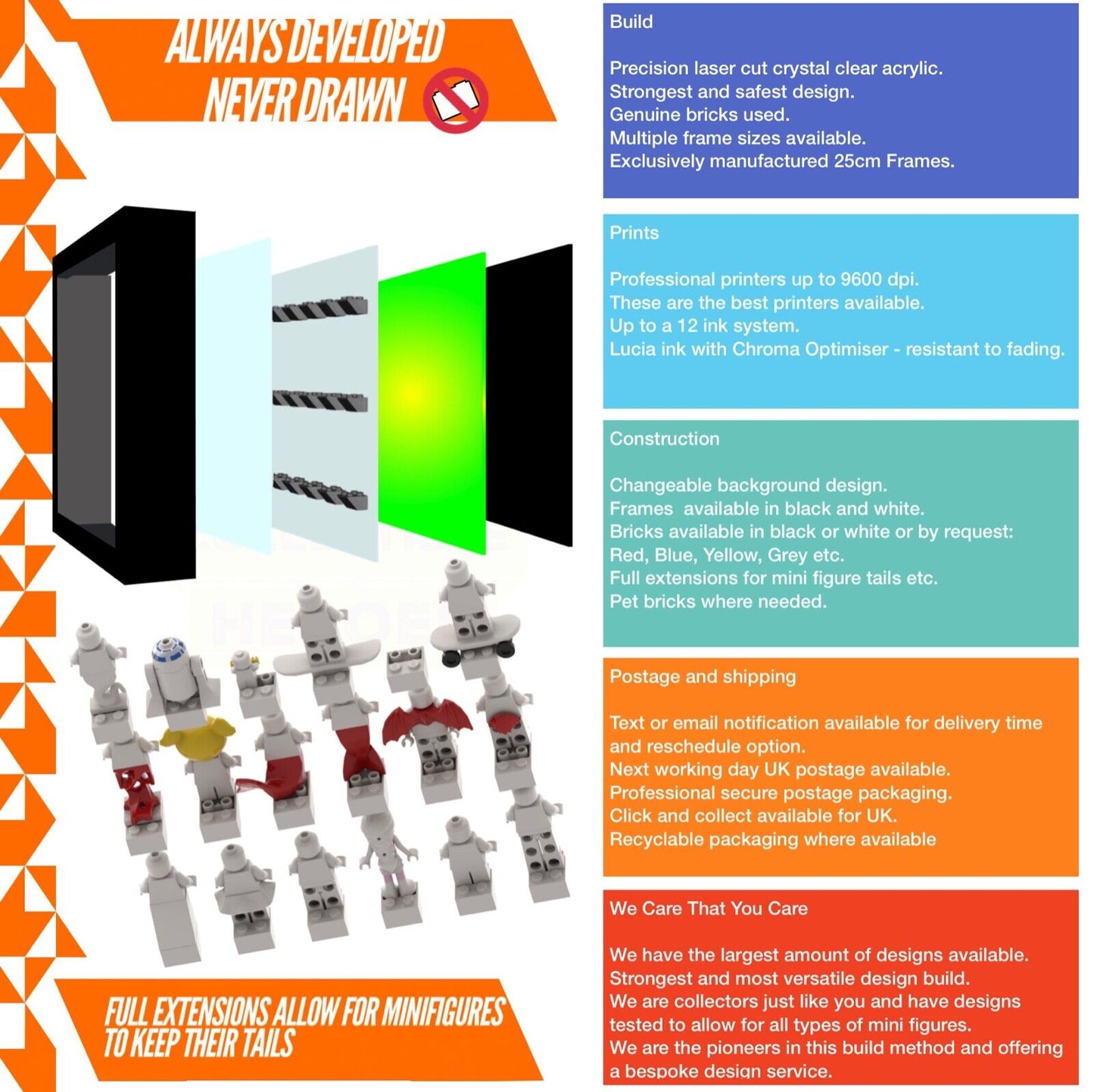 ALWAYS DEVELOPED
NEVER DRAWN

FULL EXTENSIONS ALLOW FOR MINIFIGURES TO KEEP THEIR TAILS

Build

Precision laser cut crystal clear acrylic.
Strongest and safest design.
Genuine bricks used.
Multiple frame sizes available.
Exclusively manufactured 25cm Frames.

Prints

Professional printers up to 9600 dpi.
These are the best printers available.
Up to a 12 ink system.
Lucia ink with Chroma Optimiser - resistant to fading.

Construction

Changeable background design.
Frames available in black and white.
Bricks available in black or white or by request:
Red, Blue, Yellow, Grey etc.
Full extensions for mini figure tails etc.
Pet bricks where needed.

Postage and shipping

Text or email notification available for delivery time and reschedule option.
Next working day UK postage available.
Professional secure postage packaging.
Click and collect available for UK.
Recyclable packaging where available

We Care That You Care

We have the largest amount of designs available.
Strongest and most versatile design build.
We are collectors just like you and have designs tested to allow for all types of mini figures.
We are the pioneers in this build method and offering a bespoke design service.